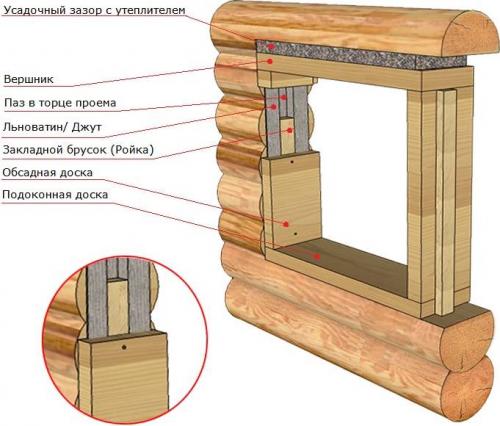 Усадочный зазор с утеплителем

Вершник

Паз в торце проема

Льноватин/ Джут

Закладной брусок (Ройка)

Обсадная доска

Подоконная доска