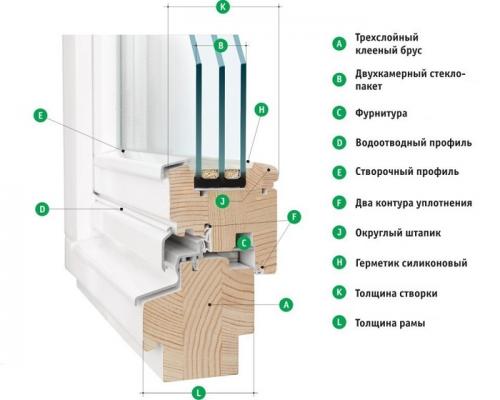 K

B

E

H

D

J

F

C

A

L

A Трехслойный клееный брус

B Двухкамерный стеклопакет

C Фурнитура

D Водоотводный профиль

E Створочный профиль

F Два контура уплотнения

J Округлый штапик

H Герметик силиконовый

K Толщина створки

L Толщина рамы