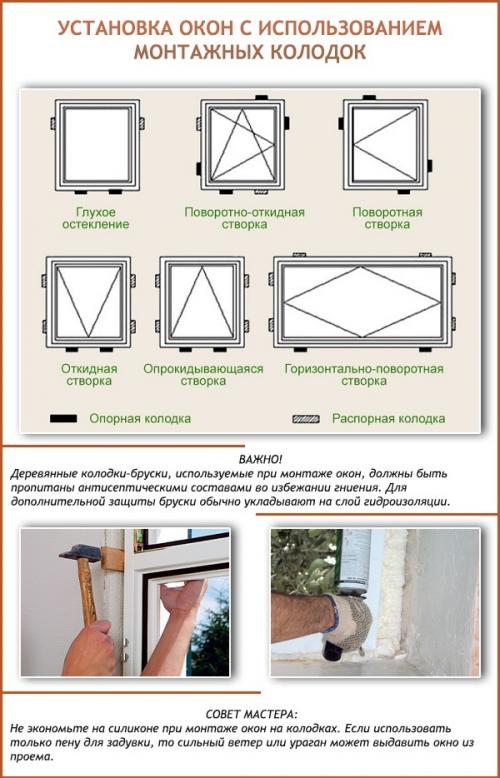 УСТАНОВКА ОКОН С ИСПОЛЬЗОВАНИЕМ МОНТАЖНЫХ КОЛОДОК

Глухое остекление

Поворотно-откидная створка

Поворотная створка

Откидная створка

Опрокидывающаяся створка

Горизонтально-поворотная створка

Опорная колодка

Распорная колодка

ВАЖНО!
Деревянные колодки-бруски, используемые при монтаже окон, должны быть пропитаны антисептическими составами во избежании гниения. Для дополнительной защиты бруски обычно укладывают на слой гидроизоляции.

СОВЕТ МАСТЕРА:
Не экономьте на силиконе при монтаже окон на колодках. Если использовать только пену для задувки, то сильный ветер или ураган может выдавить окно из проема.