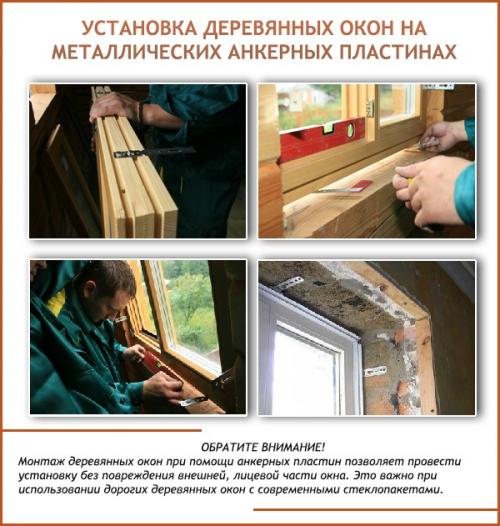 УСТАНОВКА ДЕРЕВЯННЫХ ОКОН НА МЕТАЛЛИЧЕСКИХ АНКЕРНЫХ ПЛАСТИНАХ

ОБРАТИТЕ ВНИМАНИЕ!
Монтаж деревянных окон при помощи анкерных пластин позволяет провести установку без повреждения внешней, лицевой части окна. Это важно при использовании дорогих деревянных окон с современными стеклопакетами.